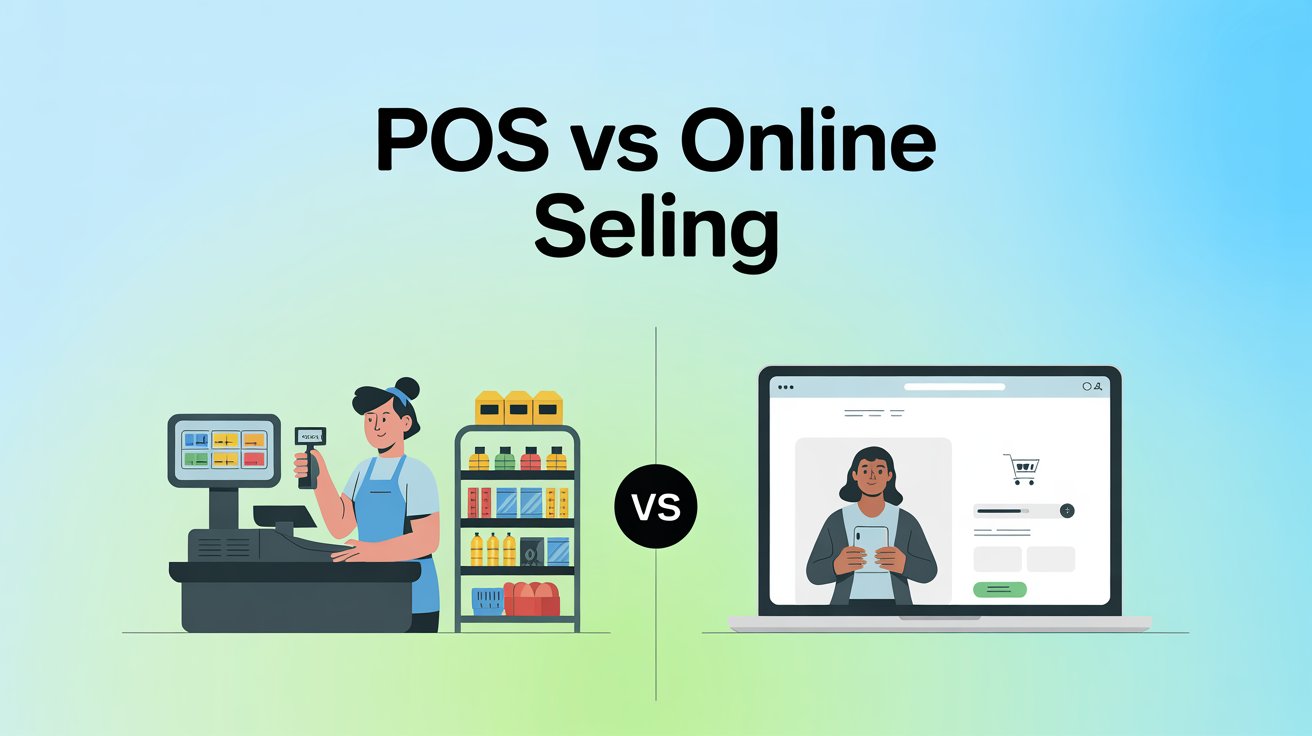 POS vs Online Seling

VS